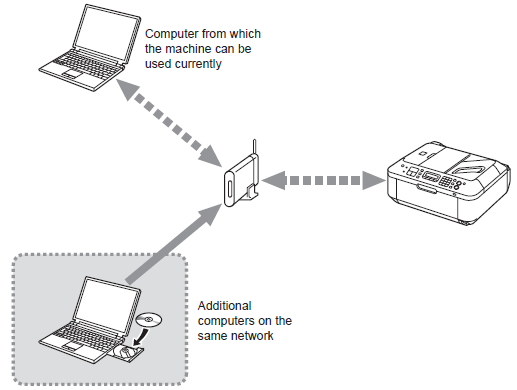 Computer from which the machine can be used currently

Additional computers on the same network